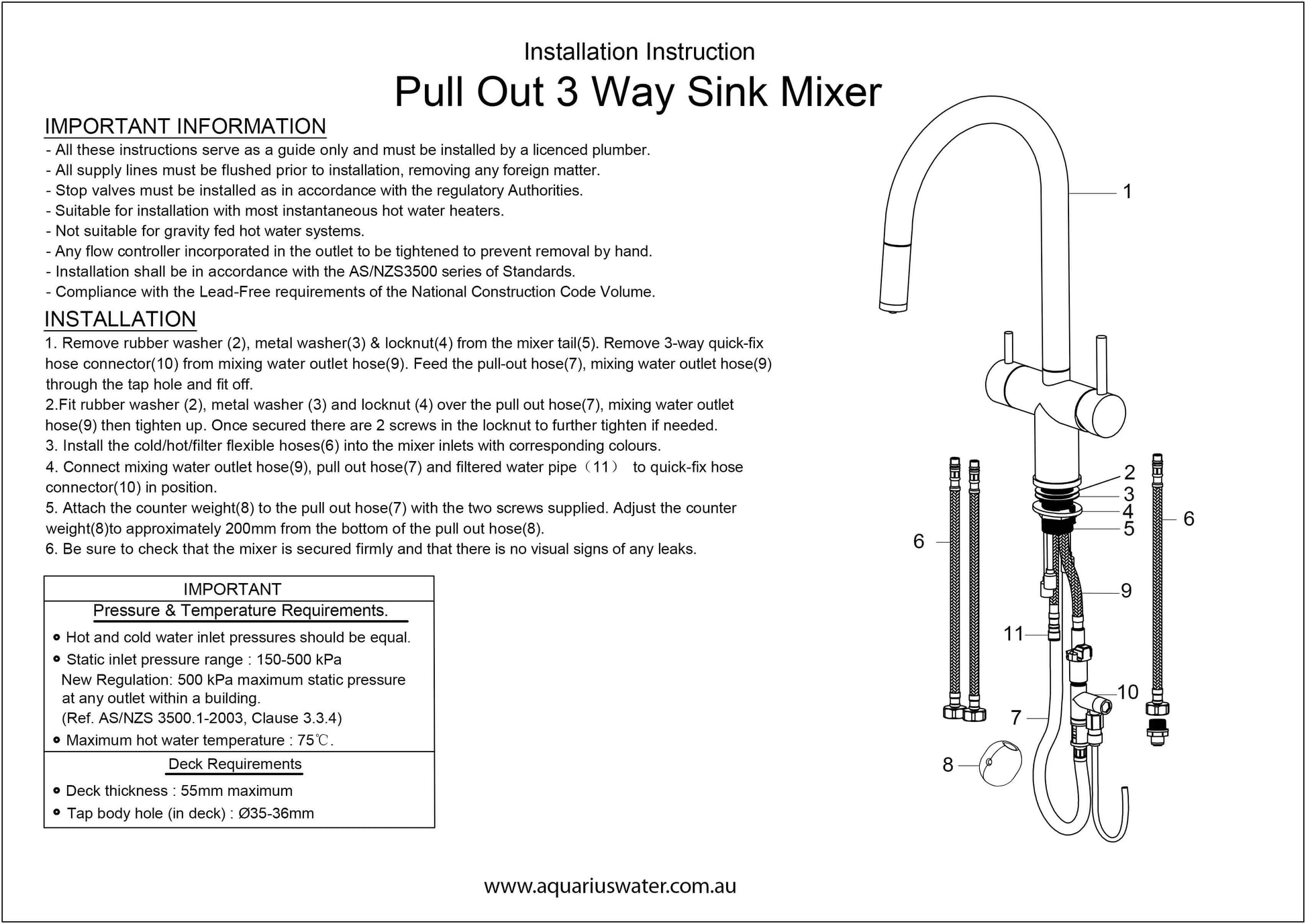 Installation Instruction

Pull Out 3 Way Sink Mixer

IMPORTANT INFORMATION

- All these instructions serve as a guide only and must be installed by a licenced plumber.
- All supply lines must be flushed prior to installation, removing any foreign matter.
- Stop valves must be installed as in accordance with the regulatory Authorities.
- Suitable for installation with most instantaneous hot water heaters.
- Not suitable for gravity fed hot water systems.
- Any flow controller incorporated in the outlet to be tightened to prevent removal by hand.
- Installation shall be in accordance with the AS/NZS3500 series of Standards.
- Compliance with the Lead-Free requirements of the National Construction Code Volume.

INSTALLATION

1. Remove rubber washer (2), metal washer(3) & locknut(4) from the mixer tail(5). Remove 3-way quick-fix hose connector(10) from mixing water outlet hose(9). Feed the pull-out hose(7), mixing water outlet hose(9) through the tap hole and fit off.
2.Fit rubber washer (2), metal washer (3) and locknut (4) over the pull out hose(7), mixing water outlet hose(9) then tighten up. Once secured there are 2 screws in the locknut to further tighten if needed.
3. Install the cold/hot/filter flexible hoses(6) into the mixer inlets with corresponding colours.
4. Connect mixing water outlet hose(9), pull out hose(7) and filtered water pipe（11） to quick-fix hose connector(10) in position.
5. Attach the counter weight(8) to the pull out hose(7) with the two screws supplied. Adjust the counter weight(8)to approximately 200mm from the bottom of the pull out hose(8).
6. Be sure to check that the mixer is secured firmly and that there is no visual signs of any leaks.

IMPORTANT
Pressure & Temperature Requirements.
• Hot and cold water inlet pressures should be equal.
• Static inlet pressure range : 150-500 kPa
New Regulation: 500 kPa maximum static pressure at any outlet within a building.
(Ref. AS/NZS 3500.1-2003, Clause 3.3.4)
• Maximum hot water temperature : 75℃.
Deck Requirements
• Deck thickness : 55mm maximum
• Tap body hole (in deck) : Ø35-36mm

1
2
3
4
5
6
6
9
11
10
7
8

www.aquariuswater.com.au